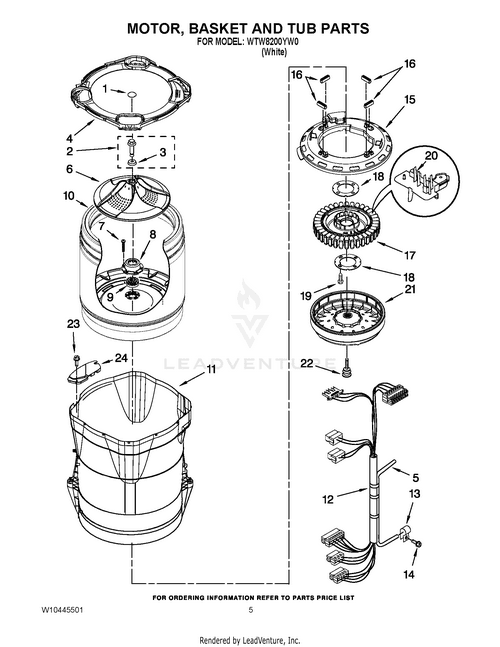 MOTOR, BASKET AND TUB PARTS
FOR MODEL: WTW8200YW0
(White)

1
4
2
3
6
10
7
8
9
23
24
11
16
16
15
20
18
17
18
19
21
22
5
12
13
14

LEADVENTURE

FOR ORDERING INFORMATION REFER TO PARTS PRICE LIST

W10445501
5

Rendered by LeadVenture, Inc.