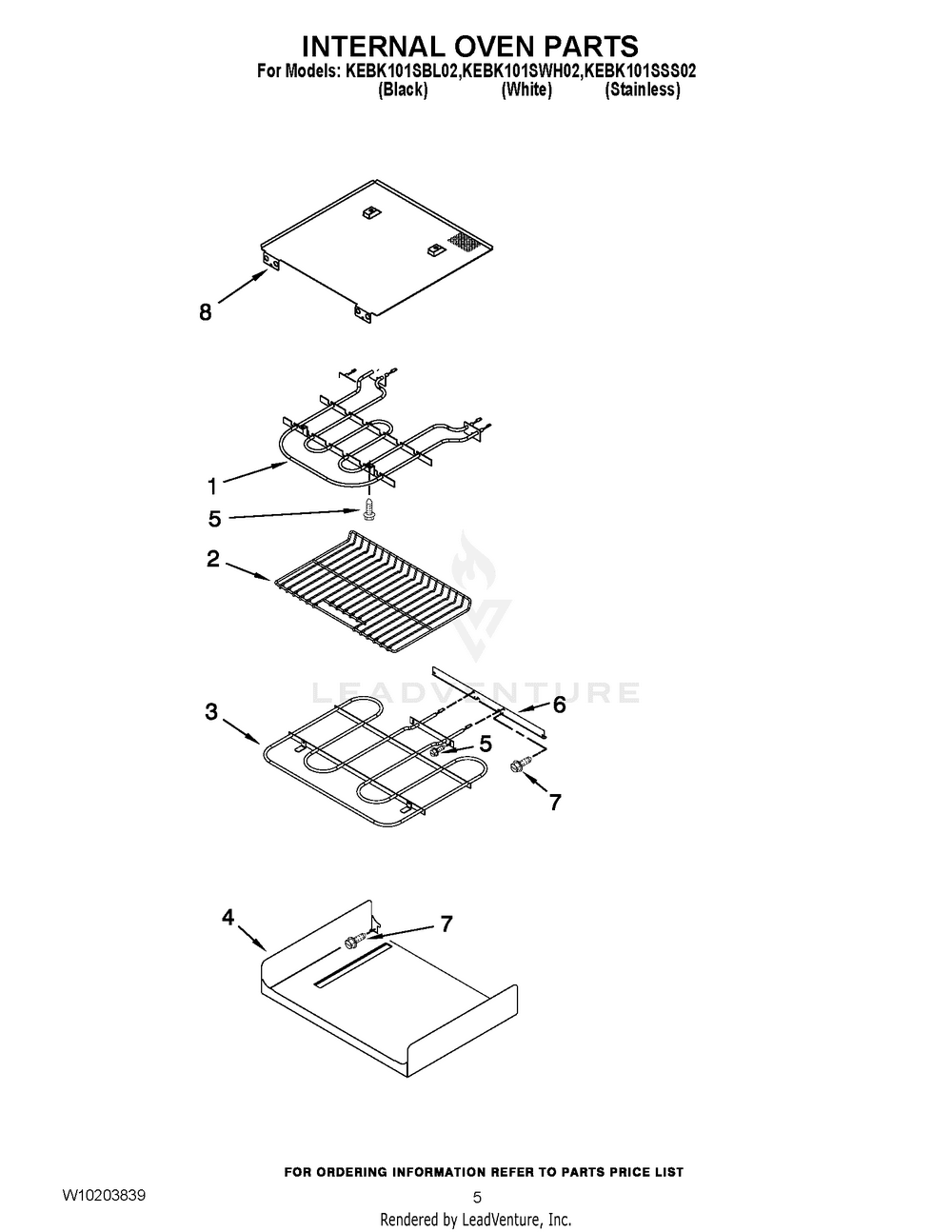 INTERNAL OVEN PARTS
For Models: KEBK101SBL02,KEBK101SWH02,KEBK101SSS02
(Black) (White) (Stainless)

8

1

5

2

LEADVENTURE

3

6

5

7

4

7

FOR ORDERING INFORMATION REFER TO PARTS PRICE LIST

W10203839

5

Rendered by LeadVenture, Inc.