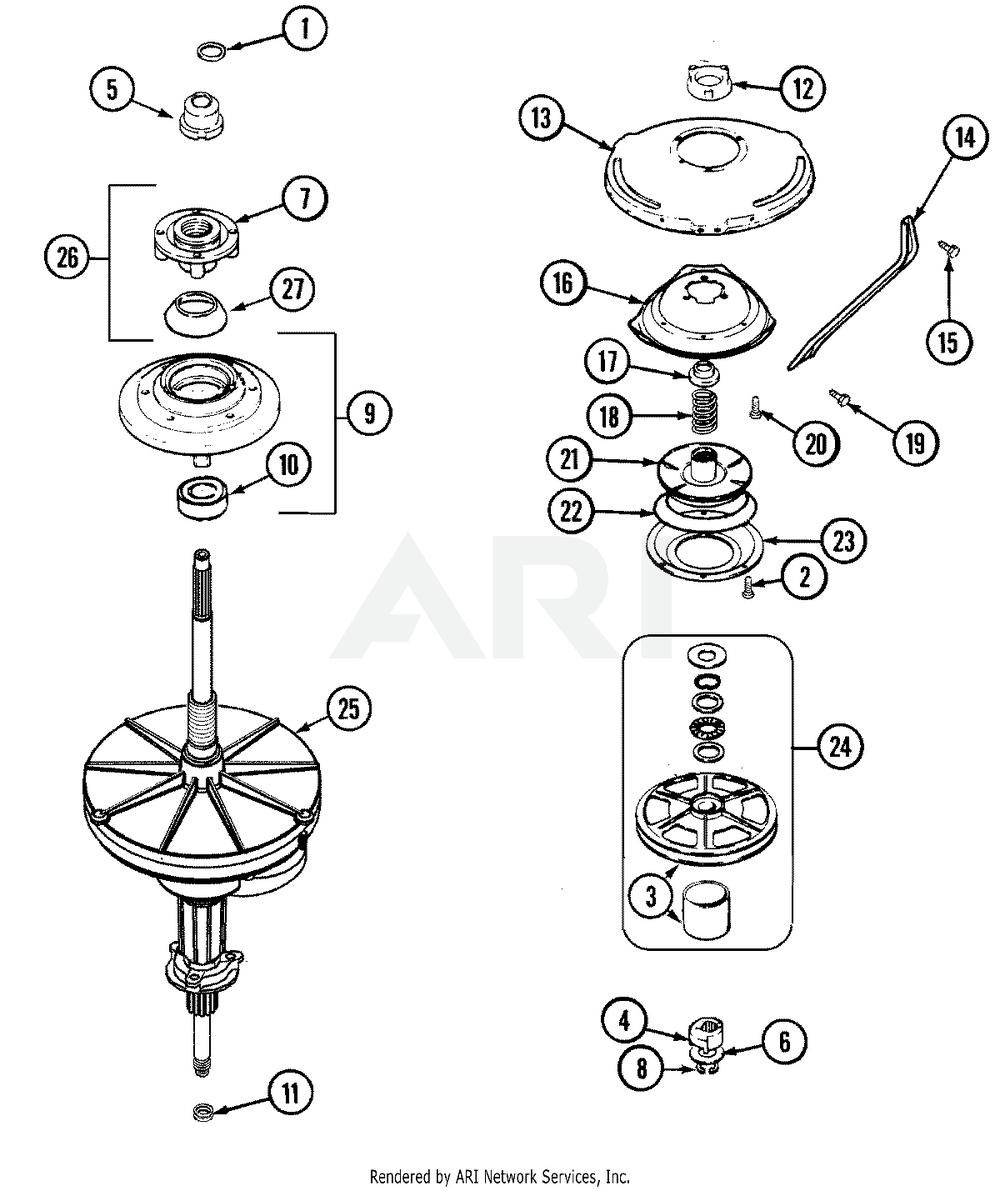 1
5
7
26
27
9
10
25
11
12
13
14
15
16
17
18
20
19
21
22
23
2
24
3
4
6
8
ARI
Rendered by ARI Network Services, Inc.